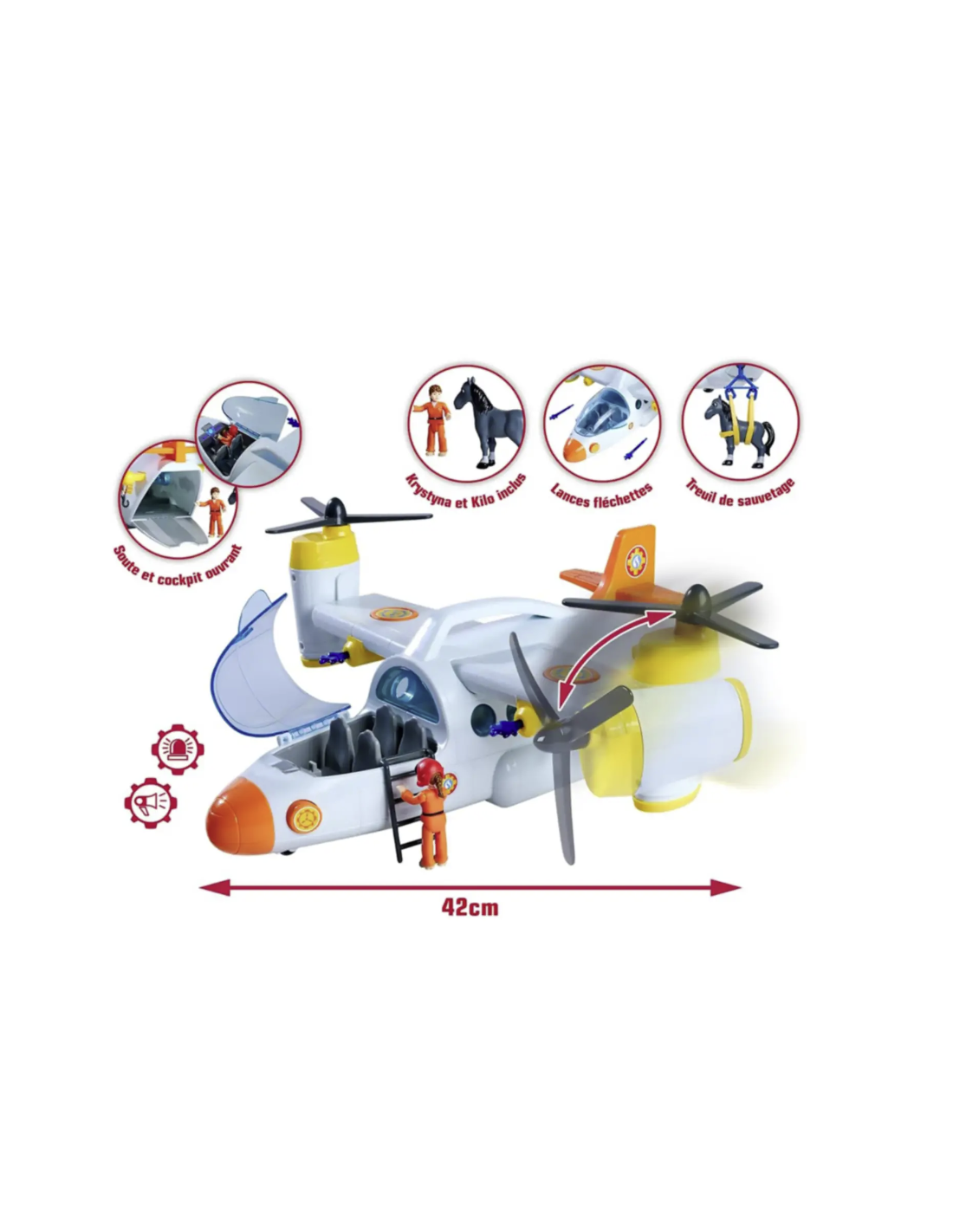 Soute et cockpit ouvrant

Krystyna et Kilo inclus

Lances fléchettes

Treuil de sauvetage

42cm