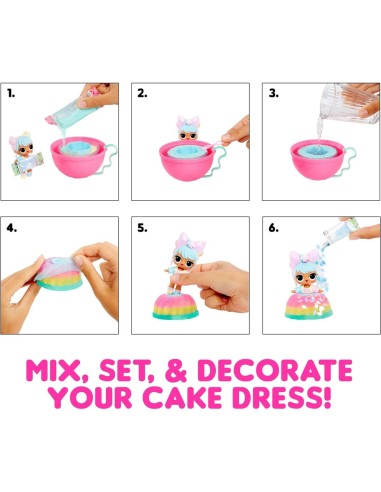 1.

2.

3.

4.

5.

6.

MIX, SET, & DECORATE YOUR CAKE DRESS!