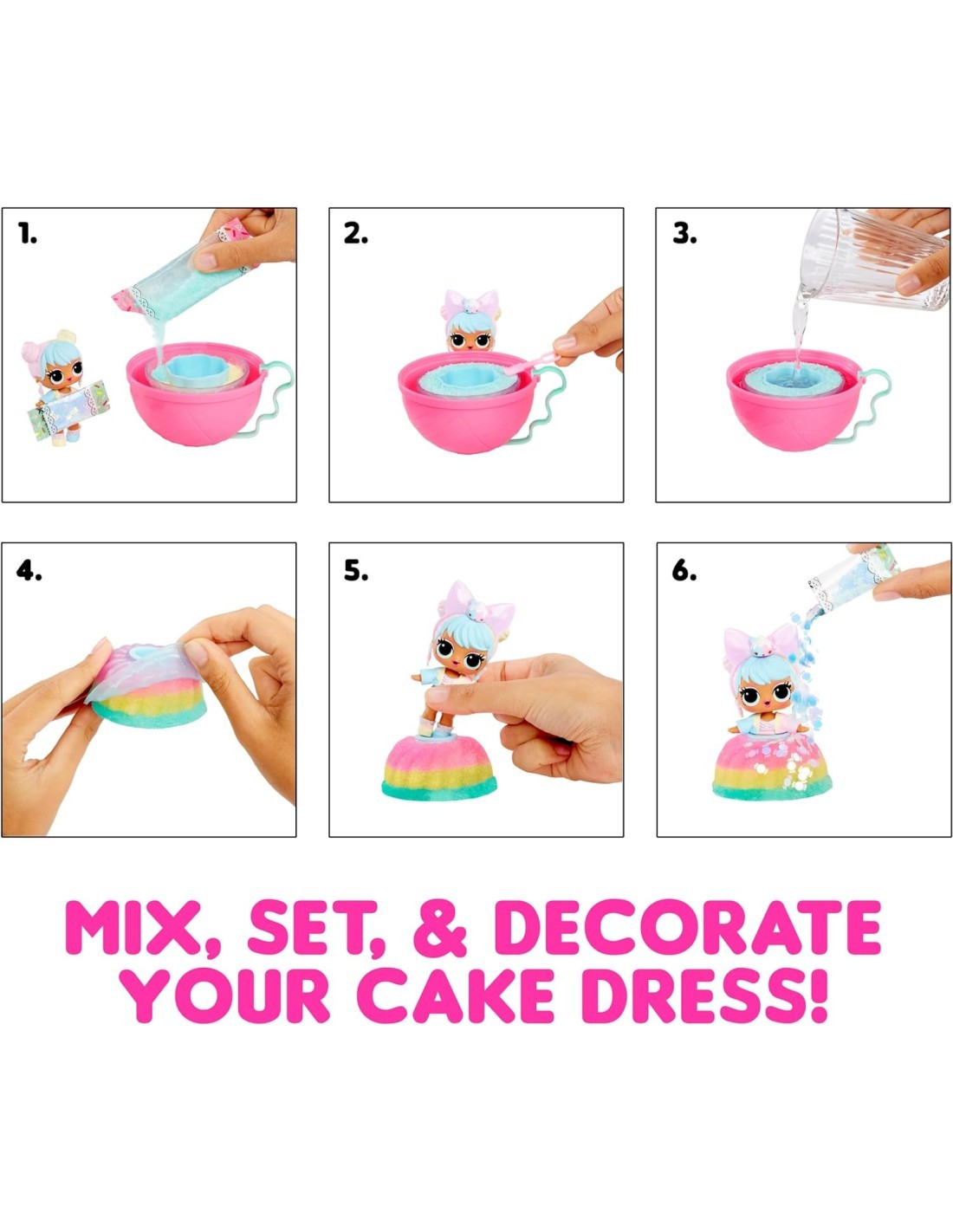 1.

2.

3.

4.

5.

6.

MIX, SET, & DECORATE YOUR CAKE DRESS!