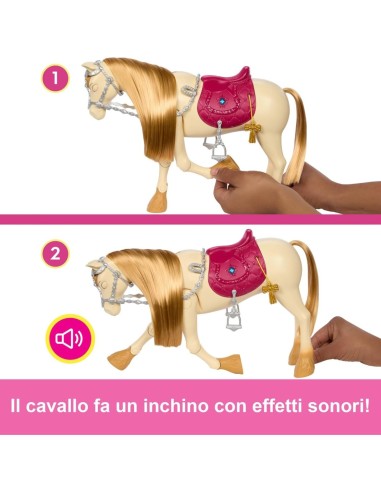 1

2

Il cavallo fa un inchino con effetti sonori!