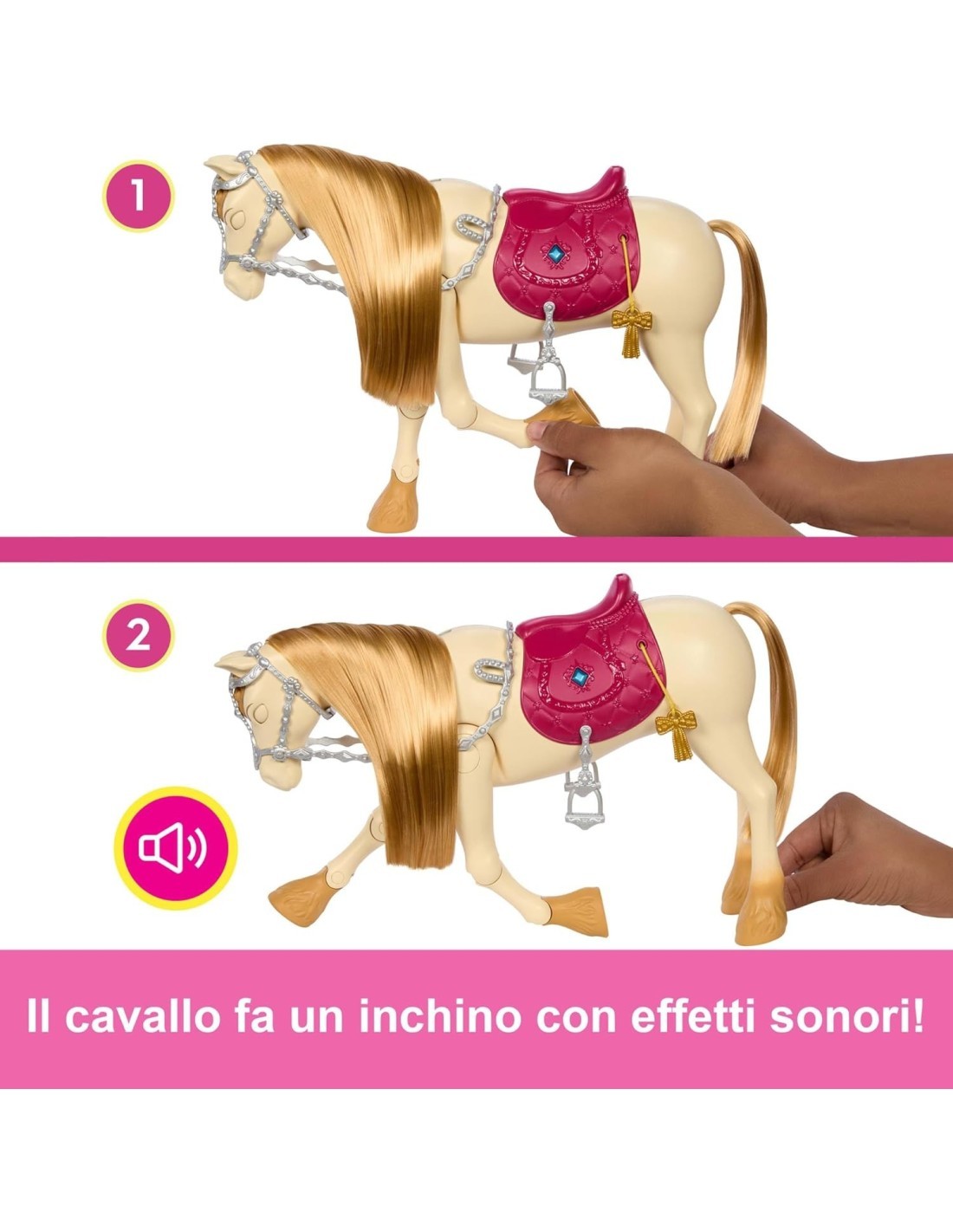 1

2

Il cavallo fa un inchino con effetti sonori!